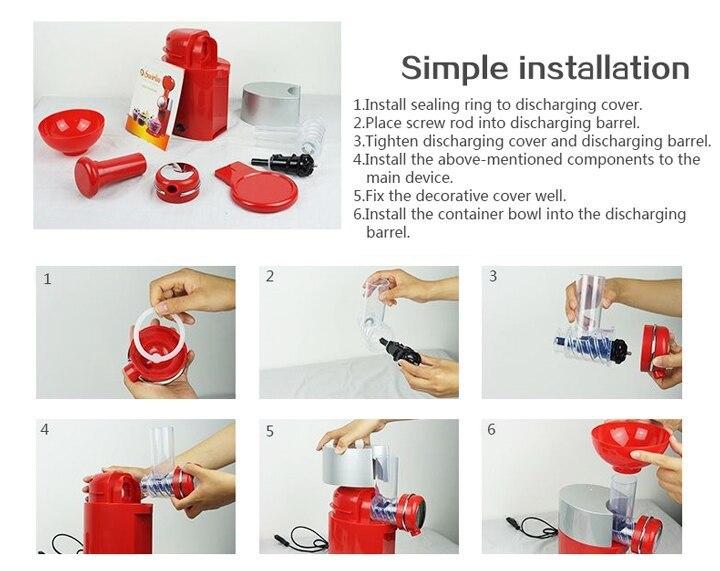 Simple installation

1.Install sealing ring to discharging cover.
2.Place screw rod into discharging barrel.
3.Tighten discharging cover and discharging barrel.
4.Install the above-mentioned components to the main device.
5.Fix the decorative cover well.
6.Install the container bowl into the discharging barrel.

1

2

3

4

5

6